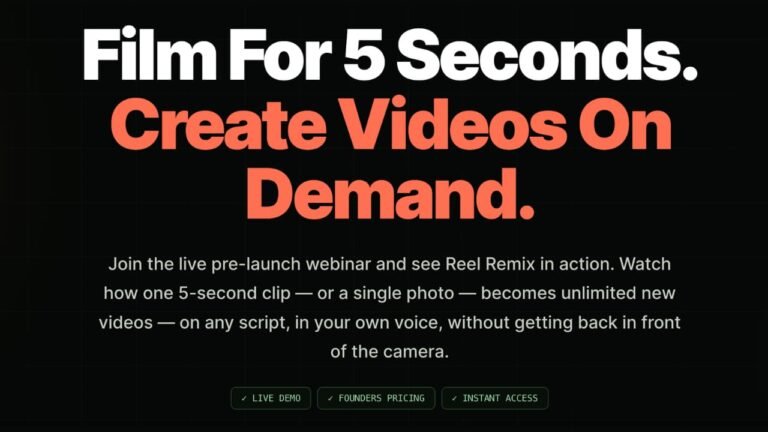 Film For 5 Seconds.
Create Videos On Demand.

Join the live pre-launch webinar and see Reel Remix in action. Watch how one 5-second clip — or a single photo — becomes unlimited new videos — on any script, in your own voice, without getting back in front of the camera.

✓ LIVE DEMO ✓ FOUNDERS PRICING ✓ INSTANT ACCESS